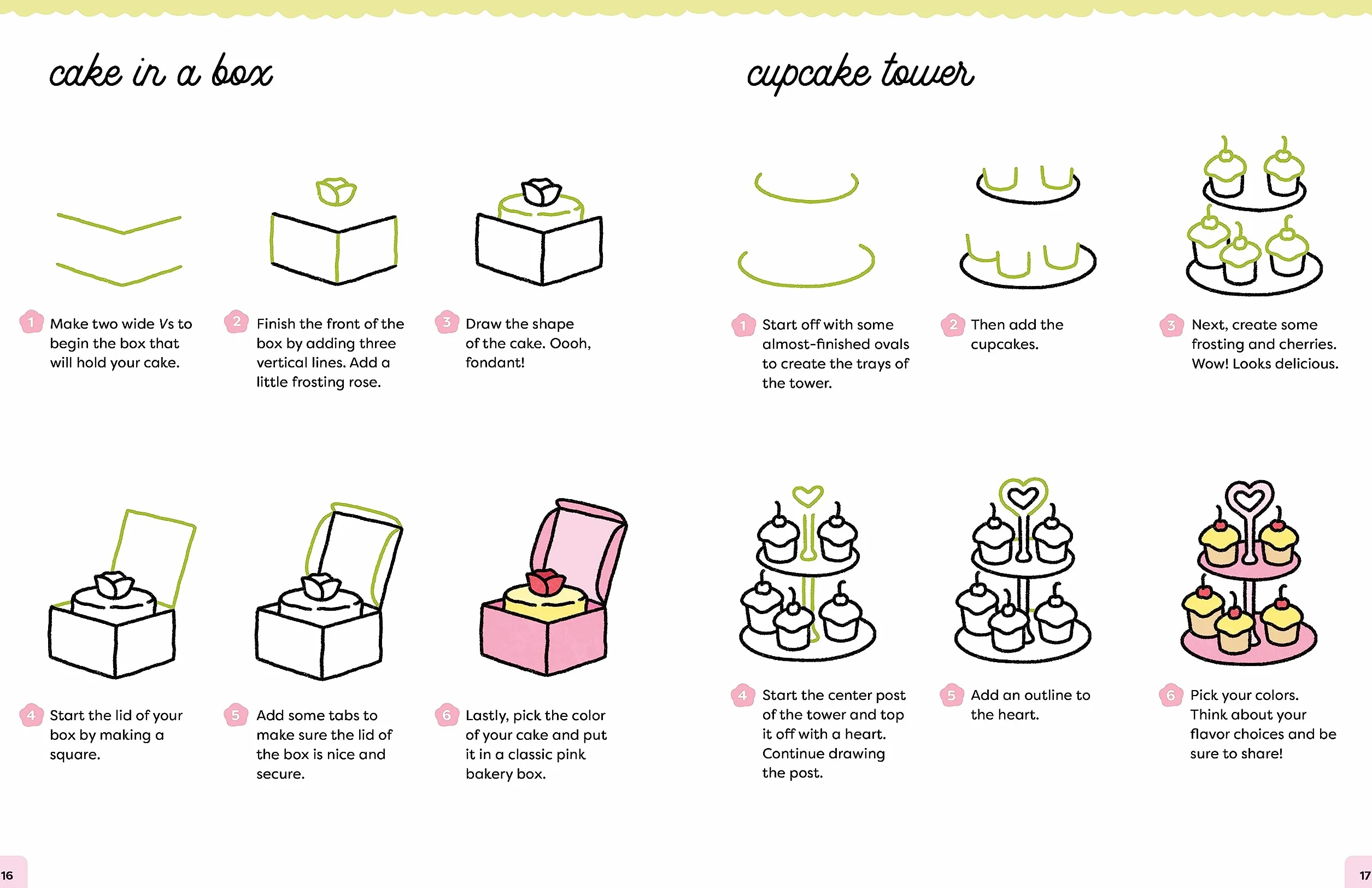 cake in a box

1 Make two wide Vs to begin the box that will hold your cake.

2 Finish the front of the box by adding three vertical lines. Add a little frosting rose.

3 Draw the shape of the cake. Oooh, fondant!

4 Start the lid of your box by making a square.

5 Add some tabs to make sure the lid of the box is nice and secure.

6 Lastly, pick the color of your cake and put it in a classic pink bakery box.

16

cupcake tower

1 Start off with some almost-finished ovals to create the trays of the tower.

2 Then add the cupcakes.

3 Next, create some frosting and cherries. Wow! Looks delicious.

4 Start the center post of the tower and top it off with a heart. Continue drawing the post.

5 Add an outline to the heart.

6 Pick your colors. Think about your flavor choices and be sure to share!

17