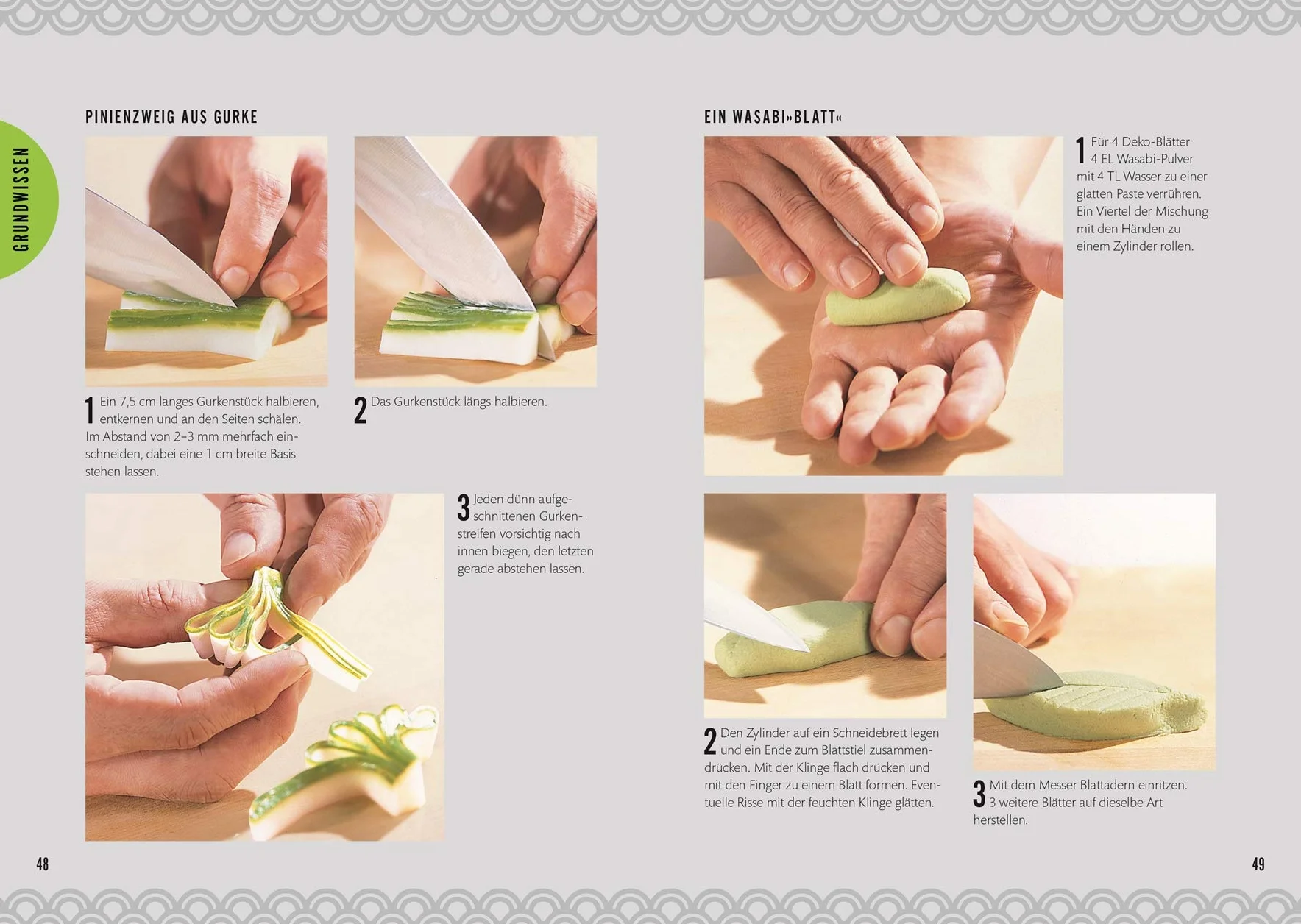 GRUNDWISSEN

PINIENZWEIG AUS GURKE

1 Ein 7,5 cm langes Gurkenstück halbieren, entkernen und an den Seiten schälen. Im Abstand von 2–3 mm mehrfach einschneiden, dabei eine 1 cm breite Basis stehen lassen.

2 Das Gurkenstück längs halbieren.

3 Jeden dünn aufgeschnittenen Gurkenstreifen vorsichtig nach innen biegen, den letzten gerade abstehen lassen.

48

EIN WASABI»BLATT«

1 Für 4 Deko-Blätter 4 EL Wasabi-Pulver mit 4 TL Wasser zu einer glatten Paste verrühren. Ein Viertel der Mischung mit den Händen zu einem Zylinder rollen.

2 Den Zylinder auf ein Schneidebrett legen und ein Ende zum Blattstiel zusammendrücken. Mit der Klinge flach drücken und mit den Finger zu einem Blatt formen. Eventuelle Risse mit der feuchten Klinge glätten.

3 Mit dem Messer Blattadern einritzen. 3 weitere Blätter auf dieselbe Art herstellen.

49